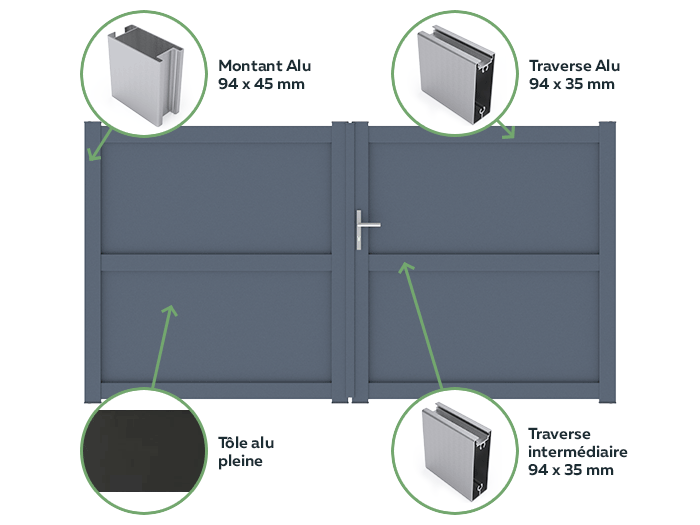 Montant Alu
94 x 45 mm

Traverse Alu
94 x 35 mm

Tôle alu
pleine

Traverse
intermédiaire
94 x 35 mm