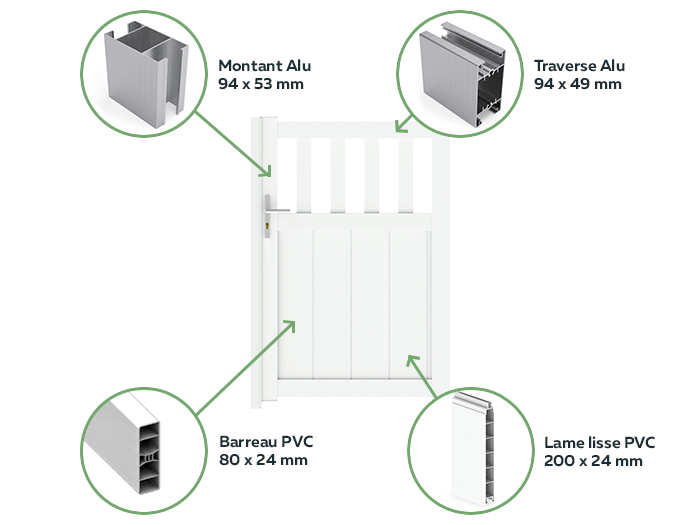 Montant Alu
94 x 53 mm

Traverse Alu
94 x 49 mm

Barreau PVC
80 x 24 mm

Lame lisse PVC
200 x 24 mm