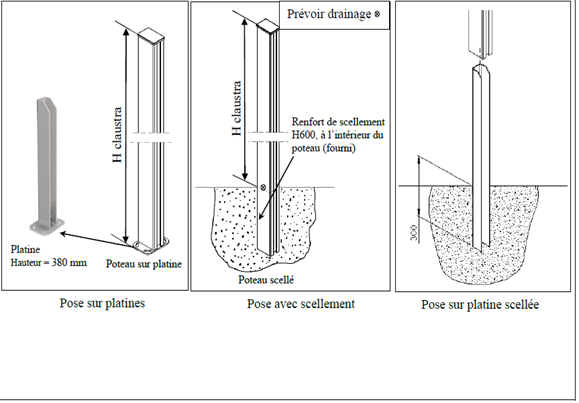 H claustra

Platine
Hauteur = 380 mm

Poteau sur platine

Pose sur platines

Prévoir drainage ⊗

H claustra

Renfort de scellement H600, à l'intérieur du poteau (fourni)

Poteau scellé

Pose avec scellement

300

Pose sur platine scellée